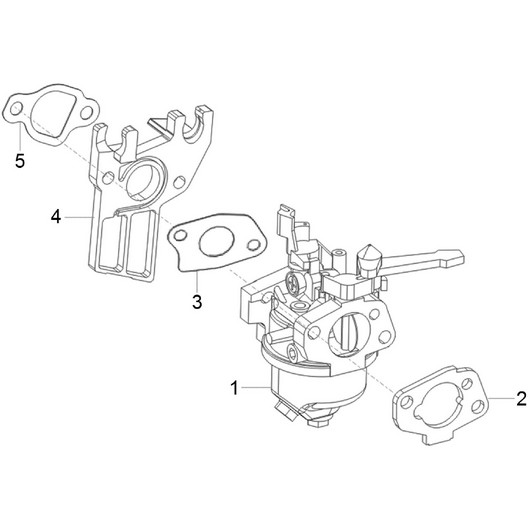 5
4
3
1
2